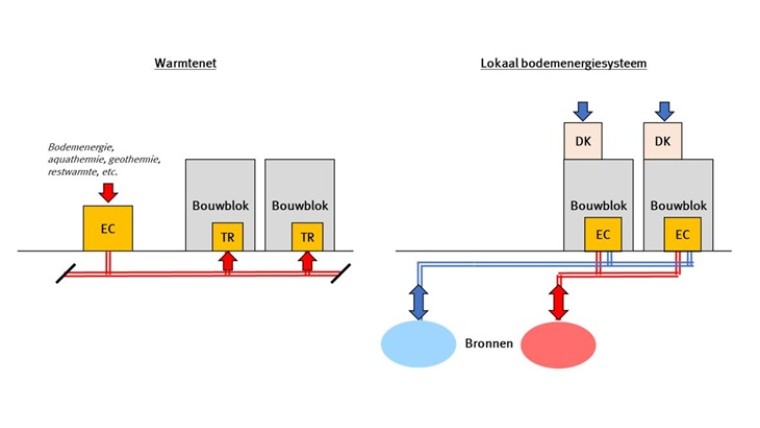 Warmtenet

Bodemenergie, aquathermie, geothermie, restwarmte, etc.

EC

Bouwblok

TR

Bouwblok

TR

Lokaal bodemenergiesysteem

DK

DK

Bouwblok

EC

Bouwblok

EC

Bronnen